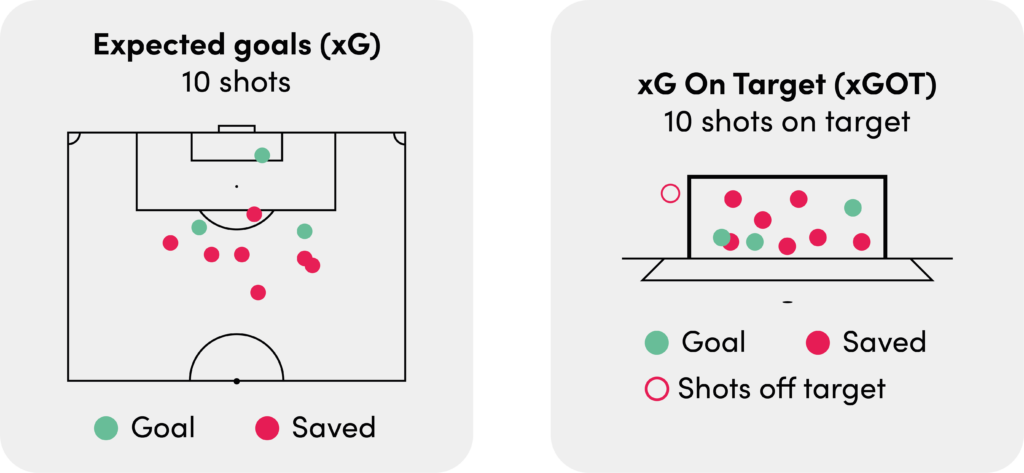 Expected goals (xG)
10 shots

Goal Saved

xG On Target (xGOT)
10 shots on target

Goal Saved
Shots off target